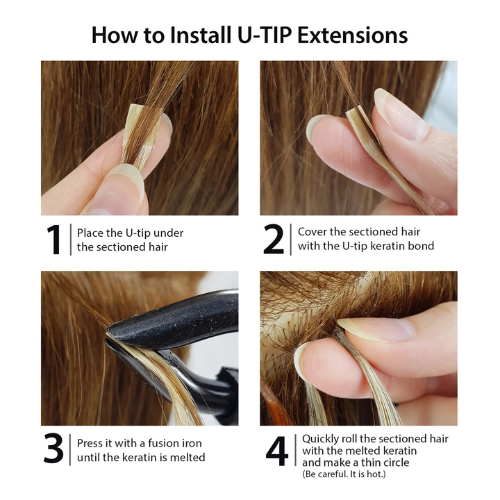 How to Install U-TIP Extensions

1 Place the U-tip under the sectioned hair

2 Cover the sectioned hair with the U-tip keratin bond

3 Press it with a fusion iron until the keratin is melted

4 Quickly roll the sectioned hair with the melted keratin and make a thin circle (Be careful. It is hot.)